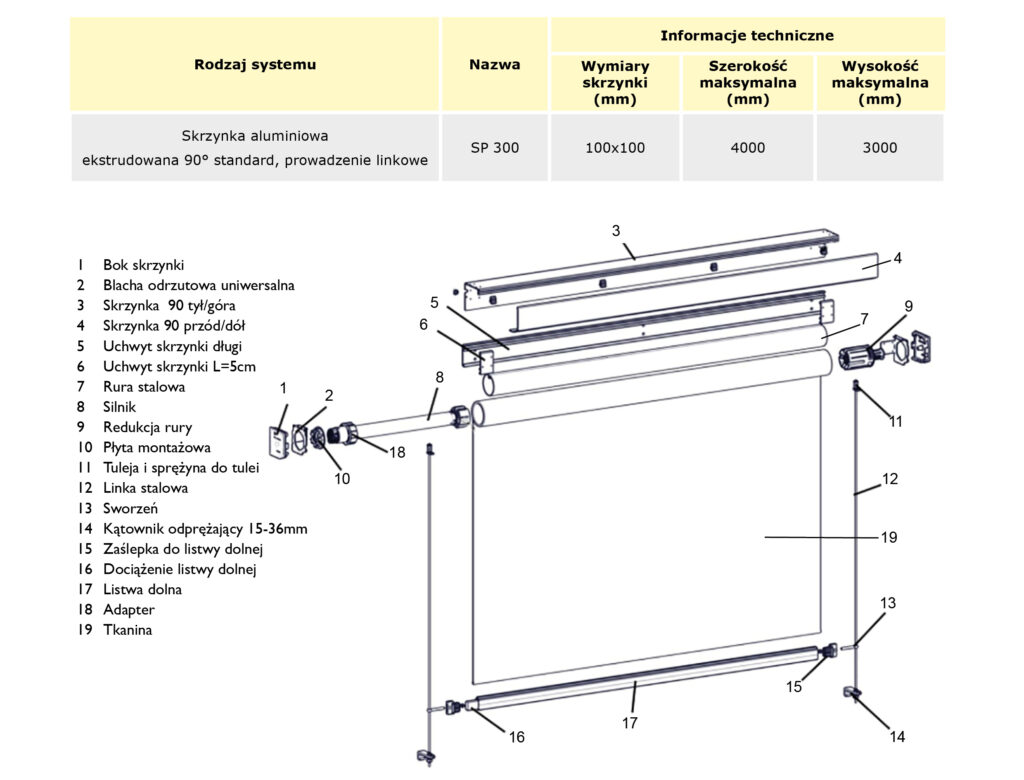 | Rodzaj systemu | Nazwa | Informacje techniczne | | |
|---|---|---|---|---|
| | | Wymiary skrzynki (mm) | Szerokość maksymalna (mm) | Wysokość maksymalna (mm) |
| Skrzynka aluminiowa ekstrudowana 90° standard, prowadzenie linkowe | SP 300 | 100x100 | 4000 | 3000 |

1 Bok skrzynki
2 Blacha odrzutowa uniwersalna
3 Skrzynka 90 tył/góra
4 Skrzynka 90 przód/dół
5 Uchwyt skrzynki długi
6 Uchwyt skrzynki L=5cm
7 Rura stalowa
8 Silnik
9 Redukcja rury
10 Płyta montażowa
11 Tuleja i sprężyna do tulei
12 Linka stalowa
13 Sworzeń
14 Kątownik odprężający 15-36mm
15 Zaślepka do listwy dolnej
16 Dociążenie listwy dolnej
17 Listwa dolna
18 Adapter
19 Tkanina

3
4
5
6
7
9
8
1
2
18
10
11
12
19
13
15
17
16
14