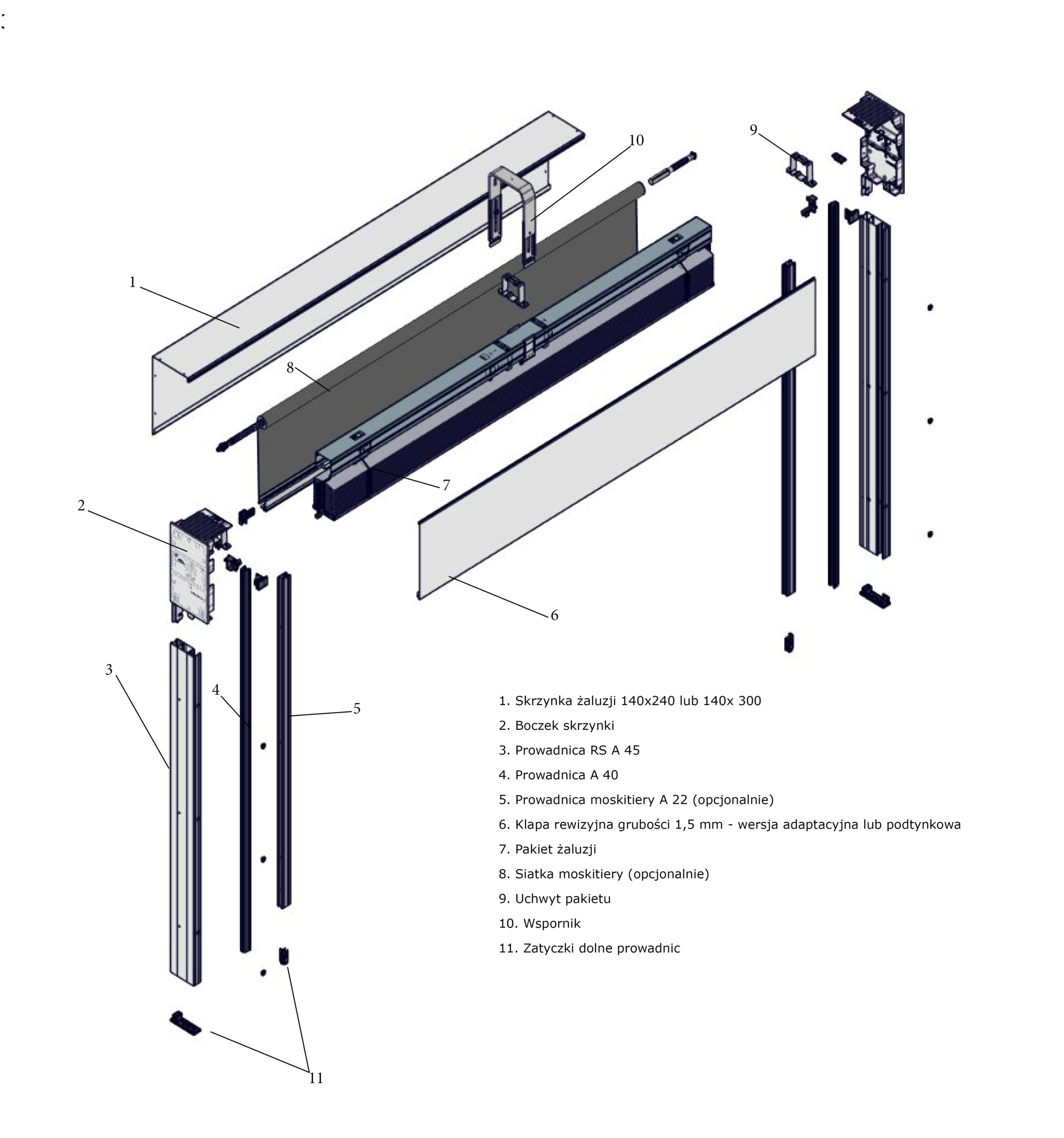 10

9

1

8

7

2

6

3

4

5

11

1. Skrzynka żaluzji 140x240 lub 140x 300

2. Boczek skrzynki

3. Prowadnica RS A 45

4. Prowadnica A 40

5. Prowadnica moskitiery A 22 (opcjonalnie)

6. Klapa rewizyjna grubości 1,5 mm - wersja adaptacyjna lub podtynkowa

7. Pakiet żaluzji

8. Siatka moskitiery (opcjonalnie)

9. Uchwyt pakietu

10. Wspornik

11. Zatyczki dolne prowadnic